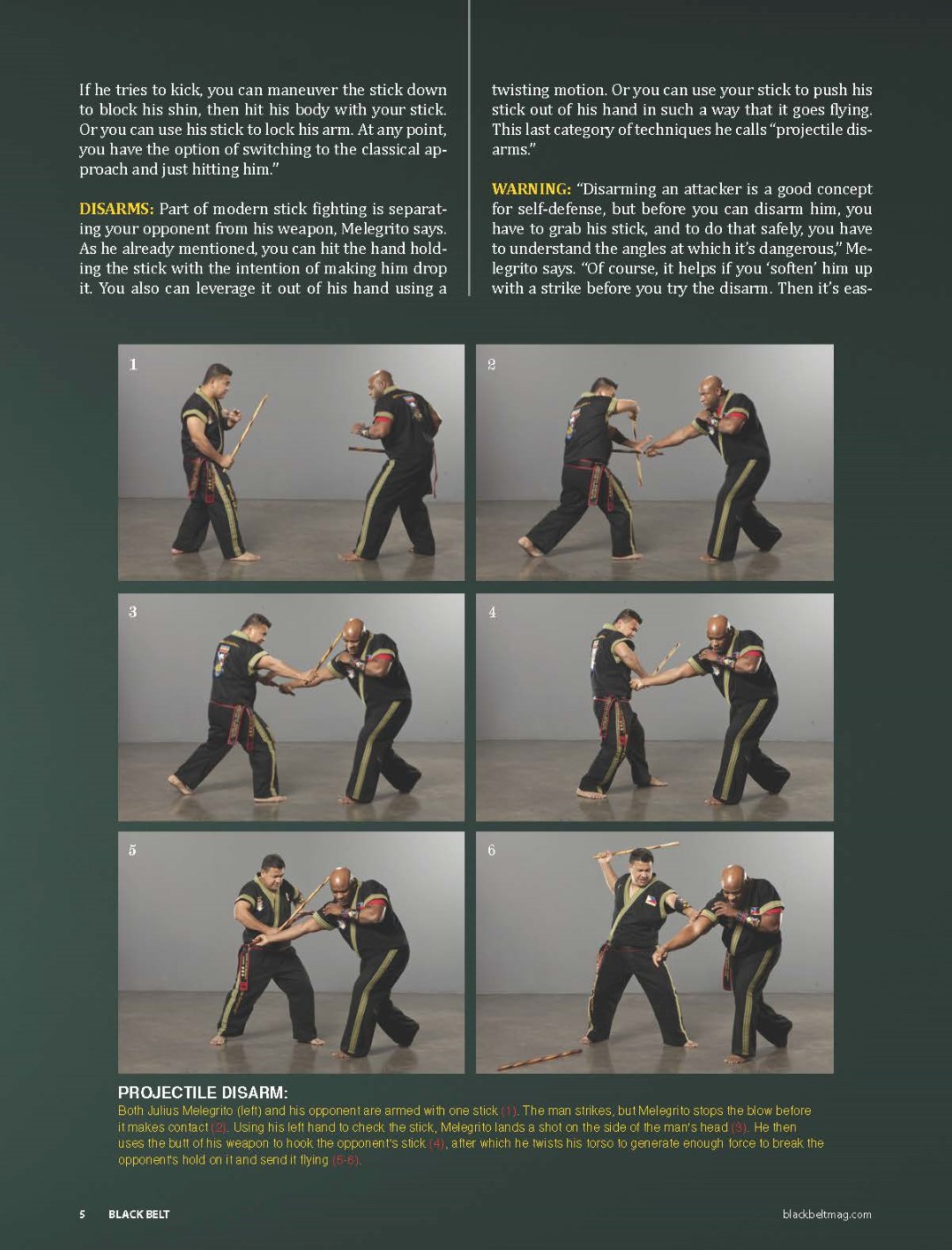 If he tries to kick, you can maneuver the stick down to block his shin, then hit his body with your stick. Or you can use his stick to lock his arm. At any point, you have the option of switching to the classical approach and just hitting him."

DISARMS: Part of modern stick fighting is separating your opponent from his weapon, Melegrito says. As he already mentioned, you can hit the hand holding the stick with the intention of making him drop it. You also can leverage it out of his hand using a twisting motion. Or you can use your stick to push his stick out of his hand in such a way that it goes flying. This last category of techniques he calls "projectile disarms."

WARNING: "Disarming an attacker is a good concept for self-defense, but before you can disarm him, you have to grab his stick, and to do that safely, you have to understand the angles at which it's dangerous," Melegrito says. "Of course, it helps if you 'soften' him up with a strike before you try the disarm. Then it's eas-

1

2

3

4

5

6

PROJECTILE DISARM:
Both Julius Melegrito (left) and his opponent are armed with one stick (1). The man strikes, but Melegrito stops the blow before it makes contact (2). Using his left hand to check the stick, Melegrito lands a shot on the side of the man's head (3). He then uses the butt of his weapon to hook the opponent's stick (4), after which he twists his torso to generate enough force to break the opponent's hold on it and send it flying (5-6).

5 BLACK BELT

blackbeltmag.com