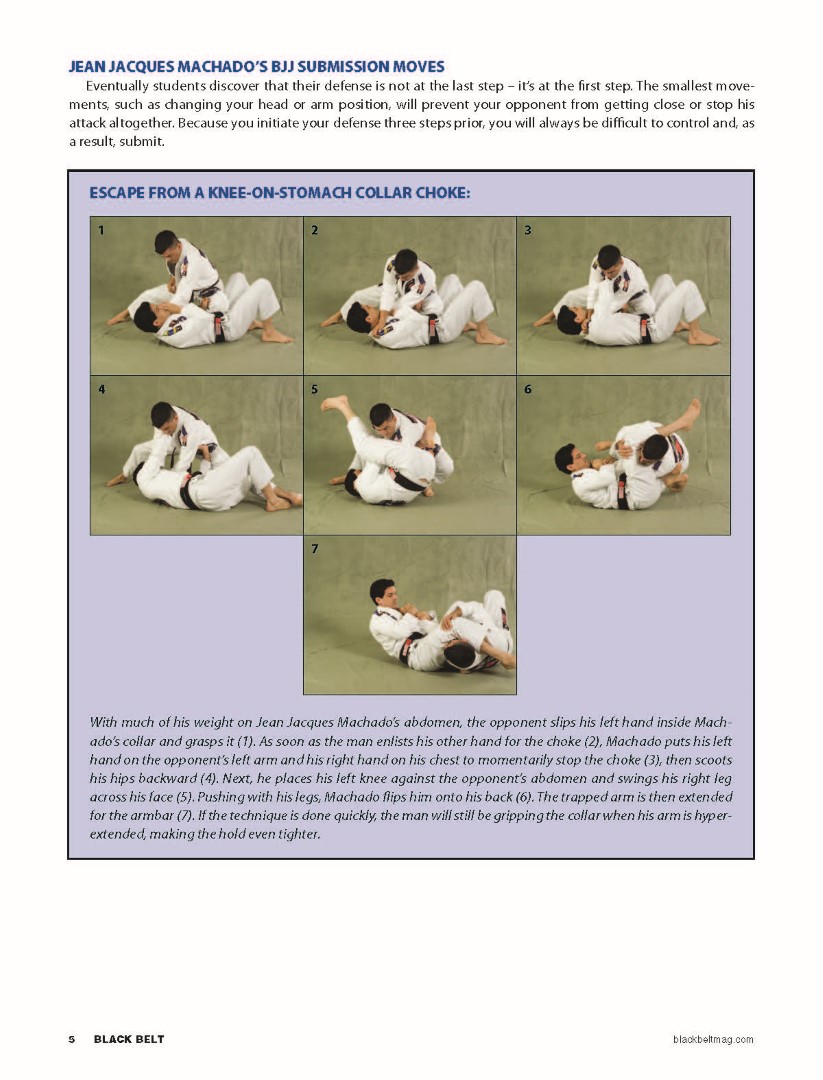 JEAN JACQUES MACHADO'S BJJ SUBMISSION MOVES

Eventually students discover that their defense is not at the last step – it's at the first step. The smallest movements, such as changing your head or arm position, will prevent your opponent from getting close or stop his attack altogether. Because you initiate your defense three steps prior, you will always be difficult to control and, as a result, submit.

ESCAPE FROM A KNEE-ON-STOMACH COLLAR CHOKE:

1

2

3

4

5

6

7

With much of his weight on Jean Jacques Machado's abdomen, the opponent slips his left hand inside Machado's collar and grasps it (1). As soon as the man enlists his other hand for the choke (2), Machado puts his left hand on the opponent's left arm and his right hand on his chest to momentarily stop the choke (3), then scoots his hips backward (4). Next, he places his left knee against the opponent's abdomen and swings his right leg across his face (5). Pushing with his legs, Machado flips him onto his back (6). The trapped arm is then extended for the armbar (7). If the technique is done quickly, the man will still be gripping the collar when his arm is hyperextended, making the hold even tighter.

5 BLACK BELT

blackbeltmag.com