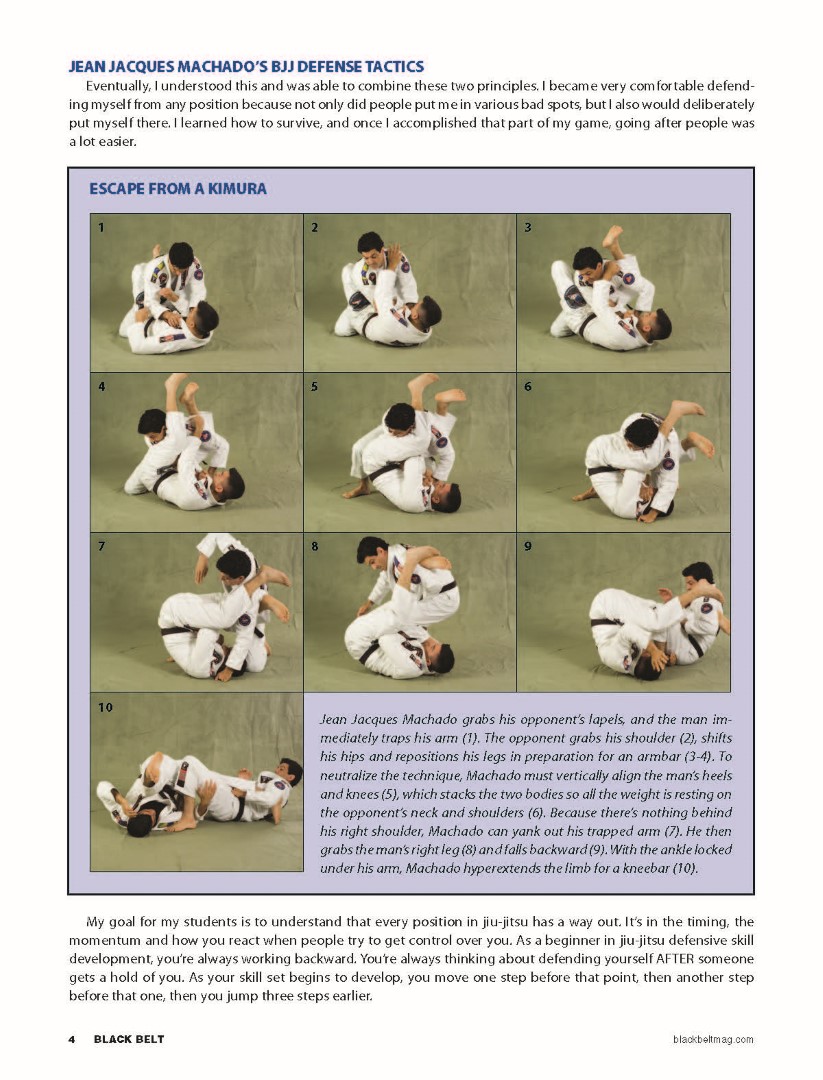 JEAN JACQUES MACHADO'S BJJ DEFENSE TACTICS

Eventually, I understood this and was able to combine these two principles. I became very comfortable defending myself from any position because not only did people put me in various bad spots, but I also would deliberately put myself there. I learned how to survive, and once I accomplished that part of my game, going after people was a lot easier.

ESCAPE FROM A KIMURA

1

2

3

4

5

6

7

8

9

10

Jean Jacques Machado grabs his opponent's lapels, and the man immediately traps his arm (1). The opponent grabs his shoulder (2), shifts his hips and repositions his legs in preparation for an armbar (3-4). To neutralize the technique, Machado must vertically align the man's heels and knees (5), which stacks the two bodies so all the weight is resting on the opponent's neck and shoulders (6). Because there's nothing behind his right shoulder, Machado can yank out his trapped arm (7). He then grabs the man's right leg (8) and falls backward (9). With the ankle locked under his arm, Machado hyperextends the limb for a kneebar (10).

My goal for my students is to understand that every position in jiu-jitsu has a way out. It's in the timing, the momentum and how you react when people try to get control over you. As a beginner in jiu-jitsu defensive skill development, you're always working backward. You're always thinking about defending yourself AFTER someone gets a hold of you. As your skill set begins to develop, you move one step before that point, then another step before that one, then you jump three steps earlier.

4 BLACK BELT

blackbeltmag.com