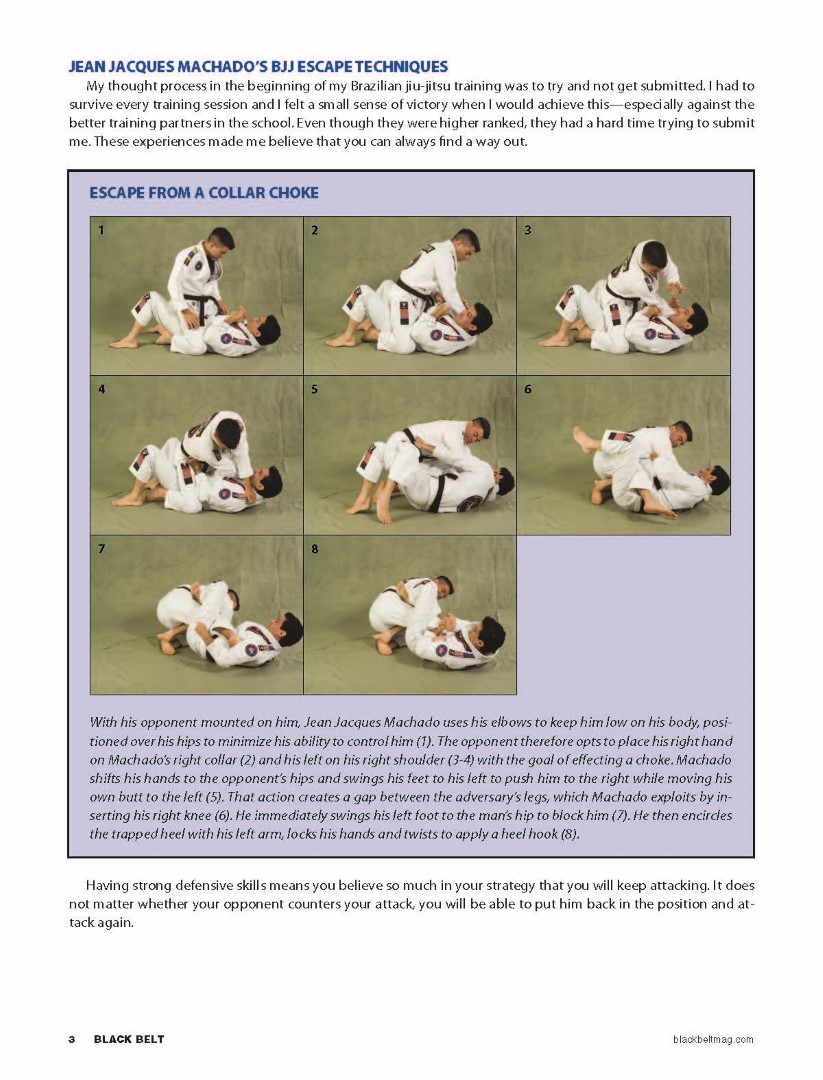 JEAN JACQUES MACHADO'S BJJ ESCAPE TECHNIQUES

My thought process in the beginning of my Brazilian jiu-jitsu training was to try and not get submitted. I had to survive every training session and I felt a small sense of victory when I would achieve this—especially against the better training partners in the school. Even though they were higher ranked, they had a hard time trying to submit me. These experiences made me believe that you can always find a way out.

ESCAPE FROM A COLLAR CHOKE

1

2

3

4

5

6

7

8

With his opponent mounted on him, Jean Jacques Machado uses his elbows to keep him low on his body, positioned over his hips to minimize his ability to control him (1). The opponent therefore opts to place his right hand on Machado's right collar (2) and his left on his right shoulder (3-4) with the goal of effecting a choke. Machado shifts his hands to the opponent's hips and swings his feet to his left to push him to the right while moving his own butt to the left (5). That action creates a gap between the adversary's legs, which Machado exploits by inserting his right knee (6). He immediately swings his left foot to the man's hip to block him (7). He then encircles the trapped heel with his left arm, locks his hands and twists to apply a heel hook (8).

Having strong defensive skills means you believe so much in your strategy that you will keep attacking. It does not matter whether your opponent counters your attack, you will be able to put him back in the position and attack again.

3 BLACK BELT

blackbeltmag.com