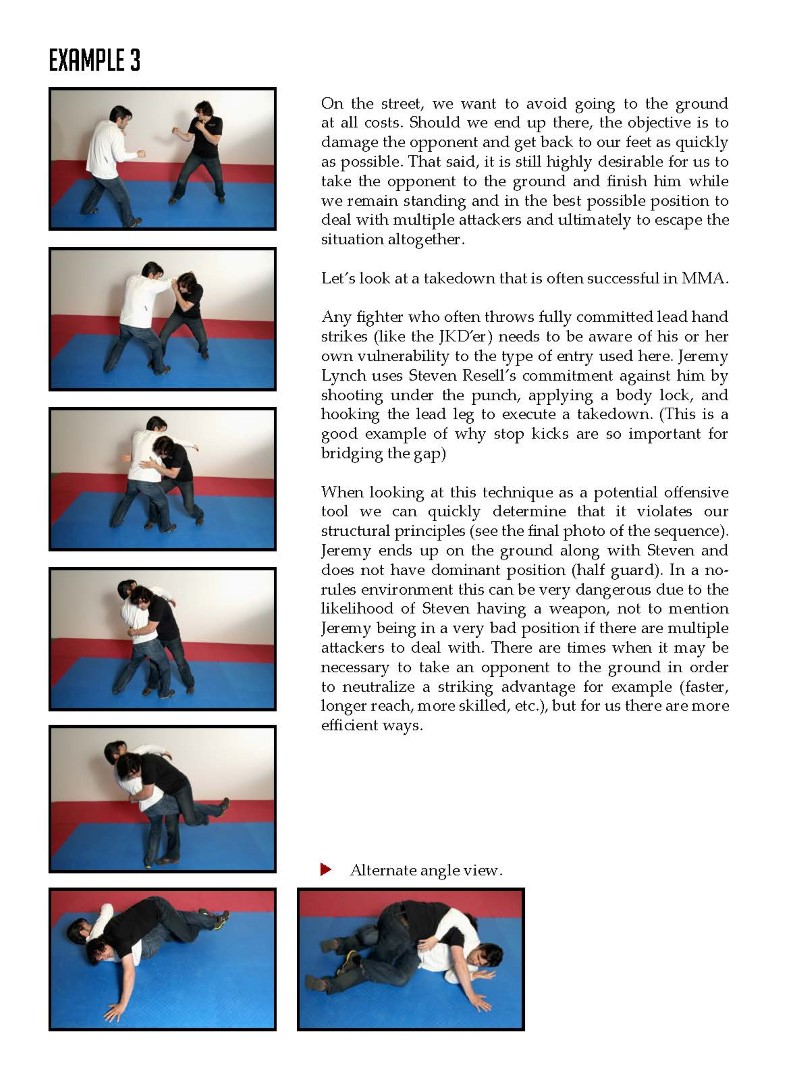 EXAMPLE 3

On the street, we want to avoid going to the ground at all costs. Should we end up there, the objective is to damage the opponent and get back to our feet as quickly as possible. That said, it is still highly desirable for us to take the opponent to the ground and finish him while we remain standing and in the best possible position to deal with multiple attackers and ultimately to escape the situation altogether.

Let's look at a takedown that is often successful in MMA.

Any fighter who often throws fully committed lead hand strikes (like the JKD'er) needs to be aware of his or her own vulnerability to the type of entry used here. Jeremy Lynch uses Steven Resell's commitment against him by shooting under the punch, applying a body lock, and hooking the lead leg to execute a takedown. (This is a good example of why stop kicks are so important for bridging the gap)

When looking at this technique as a potential offensive tool we can quickly determine that it violates our structural principles (see the final photo of the sequence). Jeremy ends up on the ground along with Steven and does not have dominant position (half guard). In a no-rules environment this can be very dangerous due to the likelihood of Steven having a weapon, not to mention Jeremy being in a very bad position if there are multiple attackers to deal with. There are times when it may be necessary to take an opponent to the ground in order to neutralize a striking advantage for example (faster, longer reach, more skilled, etc.), but for us there are more efficient ways.

Alternate angle view.