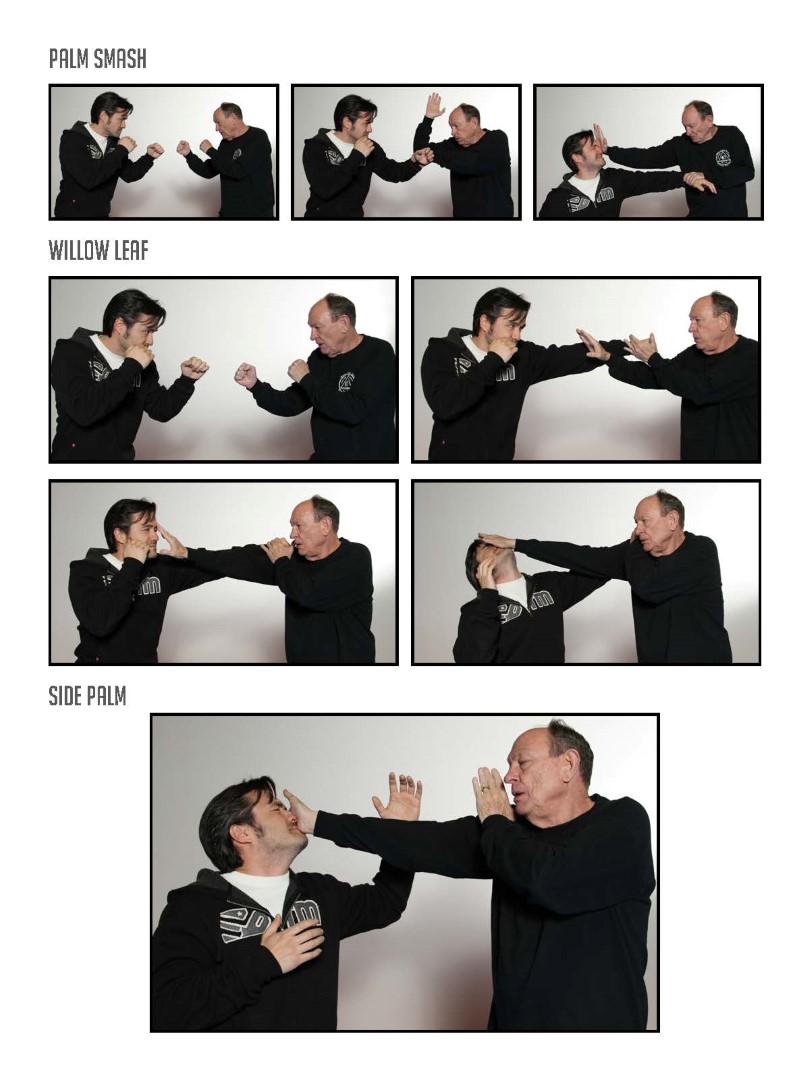 PALM SMASH

WILLOW LEAF

SIDE PALM