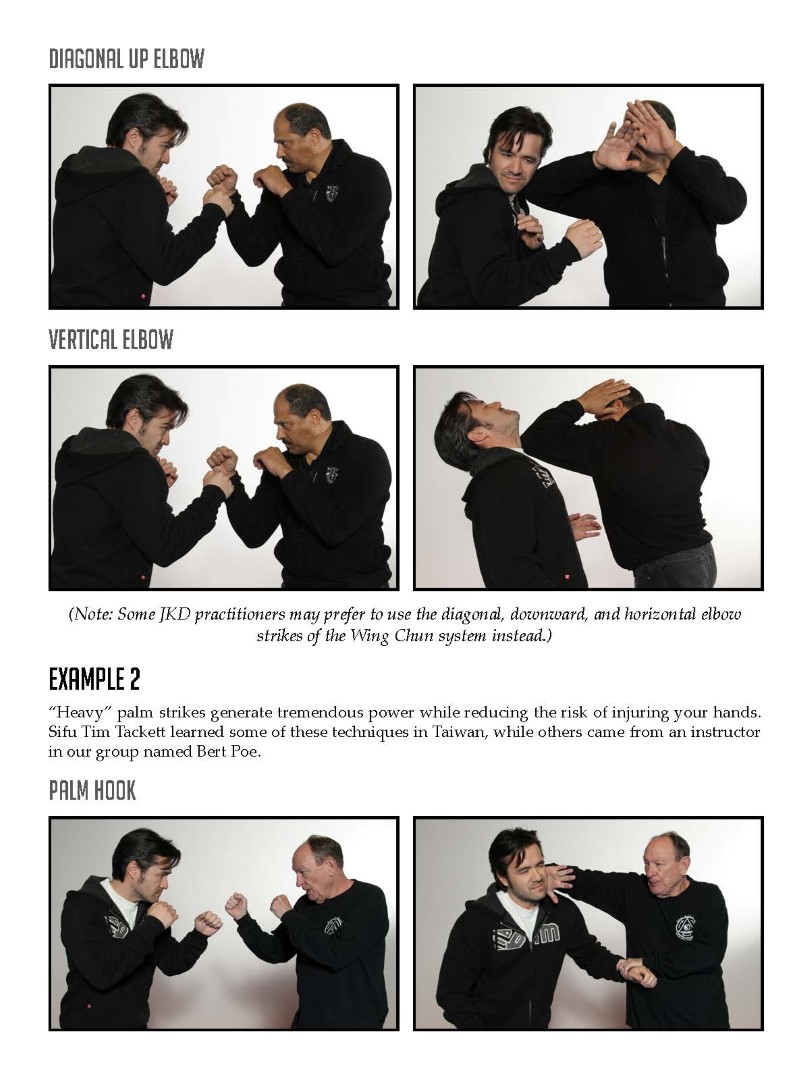 DIAGONAL UP ELBOW

VERTICAL ELBOW

(Note: Some JKD practitioners may prefer to use the diagonal, downward, and horizontal elbow strikes of the Wing Chun system instead.)

EXAMPLE 2

"Heavy" palm strikes generate tremendous power while reducing the risk of injuring your hands. Sifu Tim Tackett learned some of these techniques in Taiwan, while others came from an instructor in our group named Bert Poe.

PALM HOOK