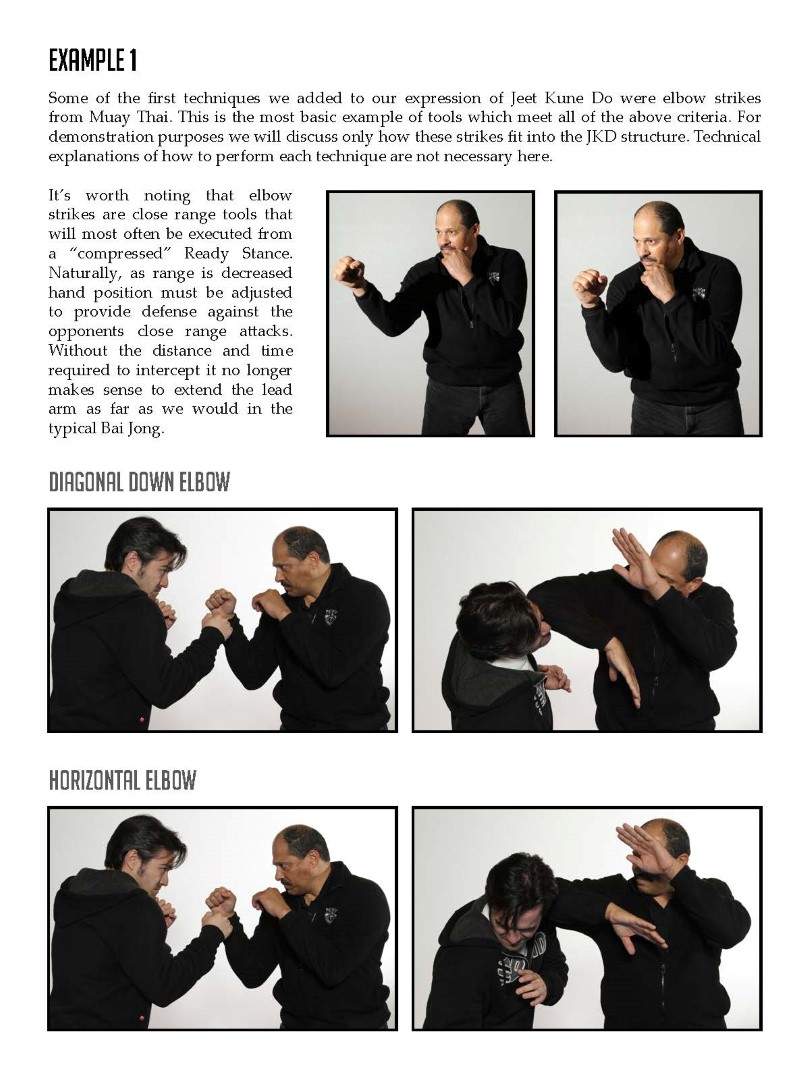 EXAMPLE 1

Some of the first techniques we added to our expression of Jeet Kune Do were elbow strikes from Muay Thai. This is the most basic example of tools which meet all of the above criteria. For demonstration purposes we will discuss only how these strikes fit into the JKD structure. Technical explanations of how to perform each technique are not necessary here.

It's worth noting that elbow strikes are close range tools that will most often be executed from a "compressed" Ready Stance. Naturally, as range is decreased hand position must be adjusted to provide defense against the opponents close range attacks. Without the distance and time required to intercept it no longer makes sense to extend the lead arm as far as we would in the typical Bai Jong.

DIAGONAL DOWN ELBOW

HORIZONTAL ELBOW